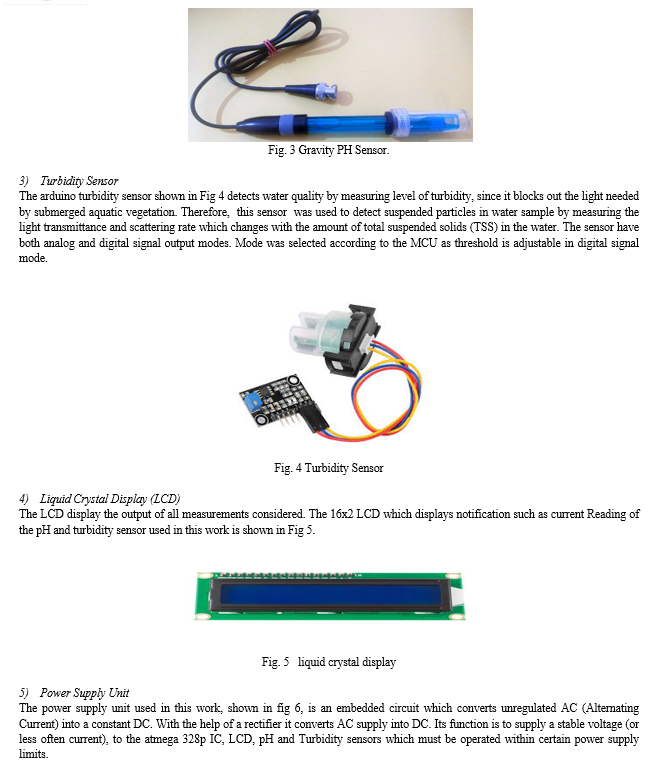 Fig. 3 Gravity PH Sensor.

3) Turbidity Sensor
The arduino turbidity sensor shown in Fig 4 detects water quality by measuring level of turbidity, since it blocks out the light needed by submerged aquatic vegetation. Therefore, this sensor was used to detect suspended particles in water sample by measuring the light transmittance and scattering rate which changes with the amount of total suspended solids (TSS) in the water. The sensor have both analog and digital signal output modes. Mode was selected according to the MCU as threshold is adjustable in digital signal mode.

Fig. 4 Turbidity Sensor

4) Liquid Crystal Display (LCD)
The LCD display the output of all measurements considered. The 16x2 LCD which displays notification such as current Reading of the pH and turbidity sensor used in this work is shown in Fig 5.

Fig. 5 liquid crystal display

5) Power Supply Unit
The power supply unit used in this work, shown in fig 6, is an embedded circuit which converts unregulated AC (Alternating Current) into a constant DC. With the help of a rectifier it converts AC supply into DC. Its function is to supply a stable voltage (or less often current), to the atmega 328p IC, LCD, pH and Turbidity sensors which must be operated within certain power supply limits.